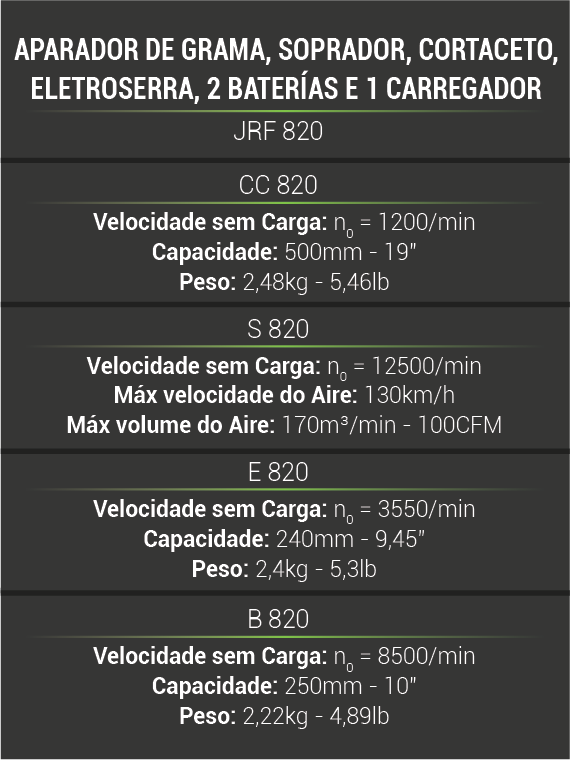 APARADOR DE GRAMA, SOPRADOR, CORTACETO, ELETROSERRA, 2 BATERÍAS E 1 CARREGADOR

JRF 820

CC 820

Velocidade sem Carga: $n_0$ = 1200/min
Capacidade: 500mm - 19"
Peso: 2,48kg - 5,46lb

S 820

Velocidade sem Carga: $n_0$ = 12500/min
Máx velocidade do Aire: 130km/h
Máx volume do Aire: 170m³/min - 100CFM

E 820

Velocidade sem Carga: $n_0$ = 3550/min
Capacidade: 240mm - 9,45"
Peso: 2,4kg - 5,3lb

B 820

Velocidade sem Carga: $n_0$ = 8500/min
Capacidade: 250mm - 10"
Peso: 2,22kg - 4,89lb