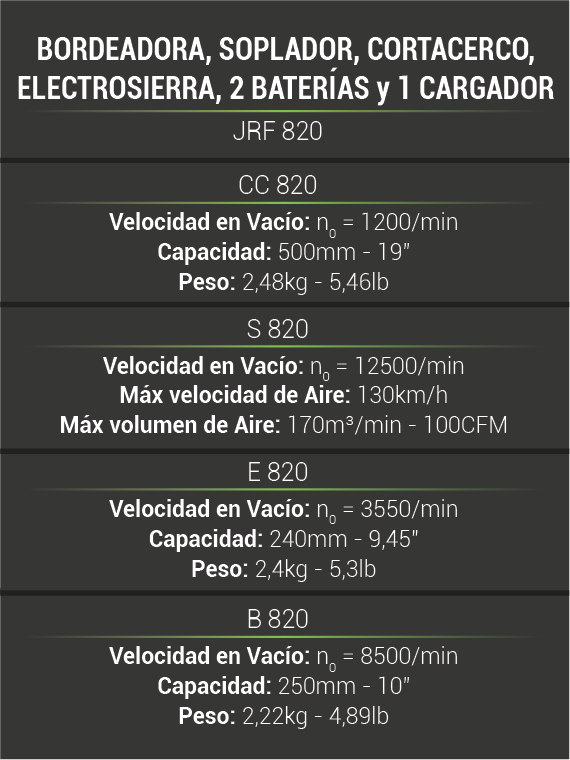 BORDEADORA, SOPLADOR, CORTACERCO, ELECTROSIERRA, 2 BATERÍAS y 1 CARGADOR

JRF 820

CC 820

Velocidad en Vacío: $n_0$ = 1200/min
Capacidad: 500mm - 19"
Peso: 2,48kg - 5,46lb

S 820

Velocidad en Vacío: $n_0$ = 12500/min
Máx velocidad de Aire: 130km/h
Máx volumen de Aire: 170m³/min - 100CFM

E 820

Velocidad en Vacío: $n_0$ = 3550/min
Capacidad: 240mm - 9,45"
Peso: 2,4kg - 5,3lb

B 820

Velocidad en Vacío: $n_0$ = 8500/min
Capacidad: 250mm - 10"
Peso: 2,22kg - 4,89lb