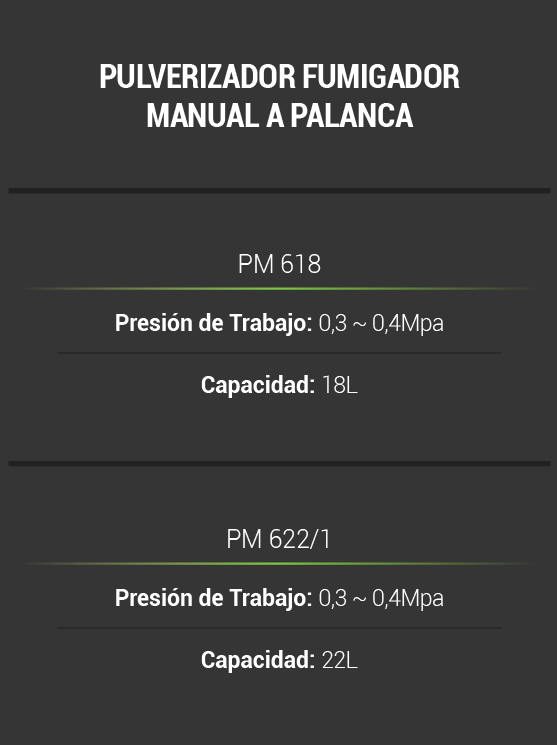 PULVERIZADOR FUMIGADOR
MANUAL A PALANCA

PM 618

Presión de Trabajo: 0,3 ~ 0,4Mpa

Capacidad: 18L

PM 622/1

Presión de Trabajo: 0,3 ~ 0,4Mpa

Capacidad: 22L